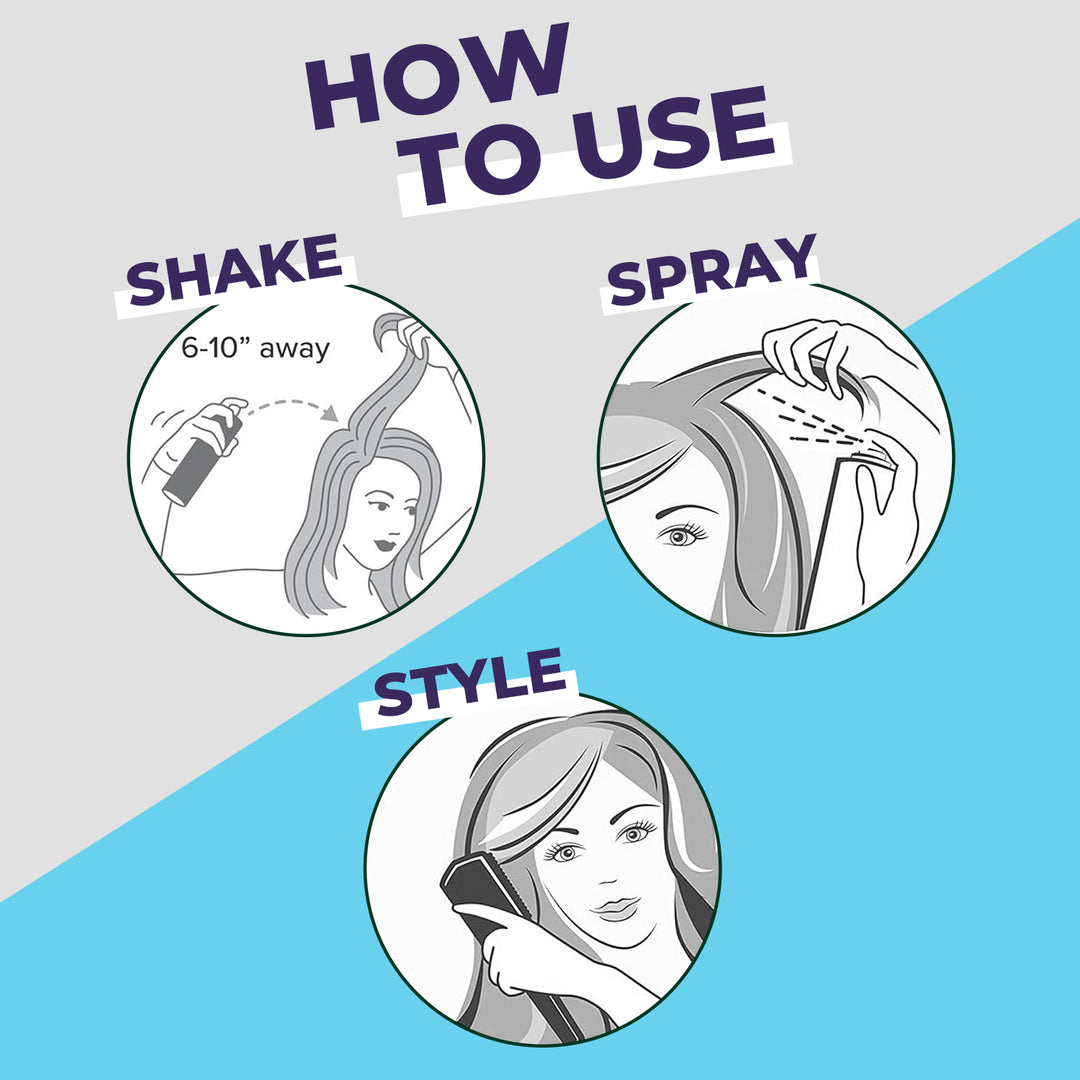 HOW
TO USE

SHAKE

6-10” away

SPRAY

STYLE