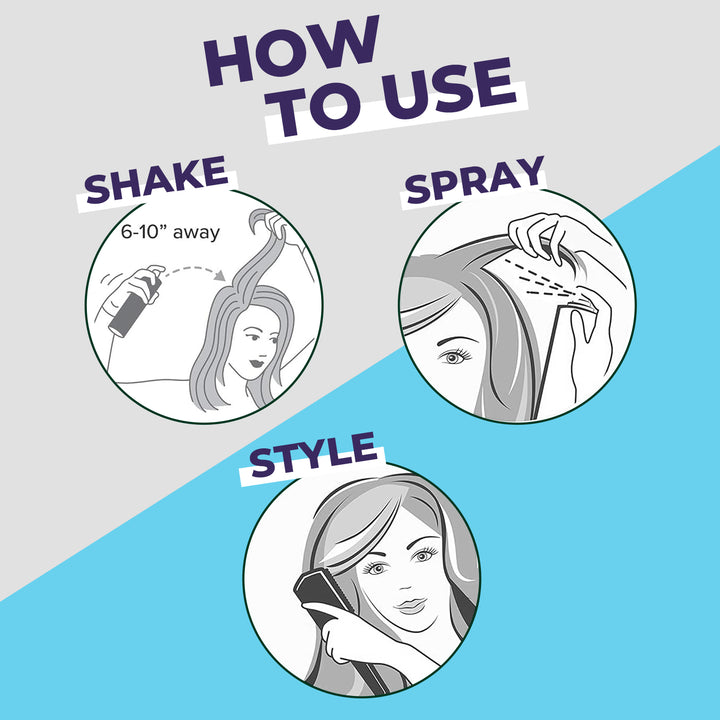 HOW TO USE

SHAKE

6-10” away

SPRAY

STYLE