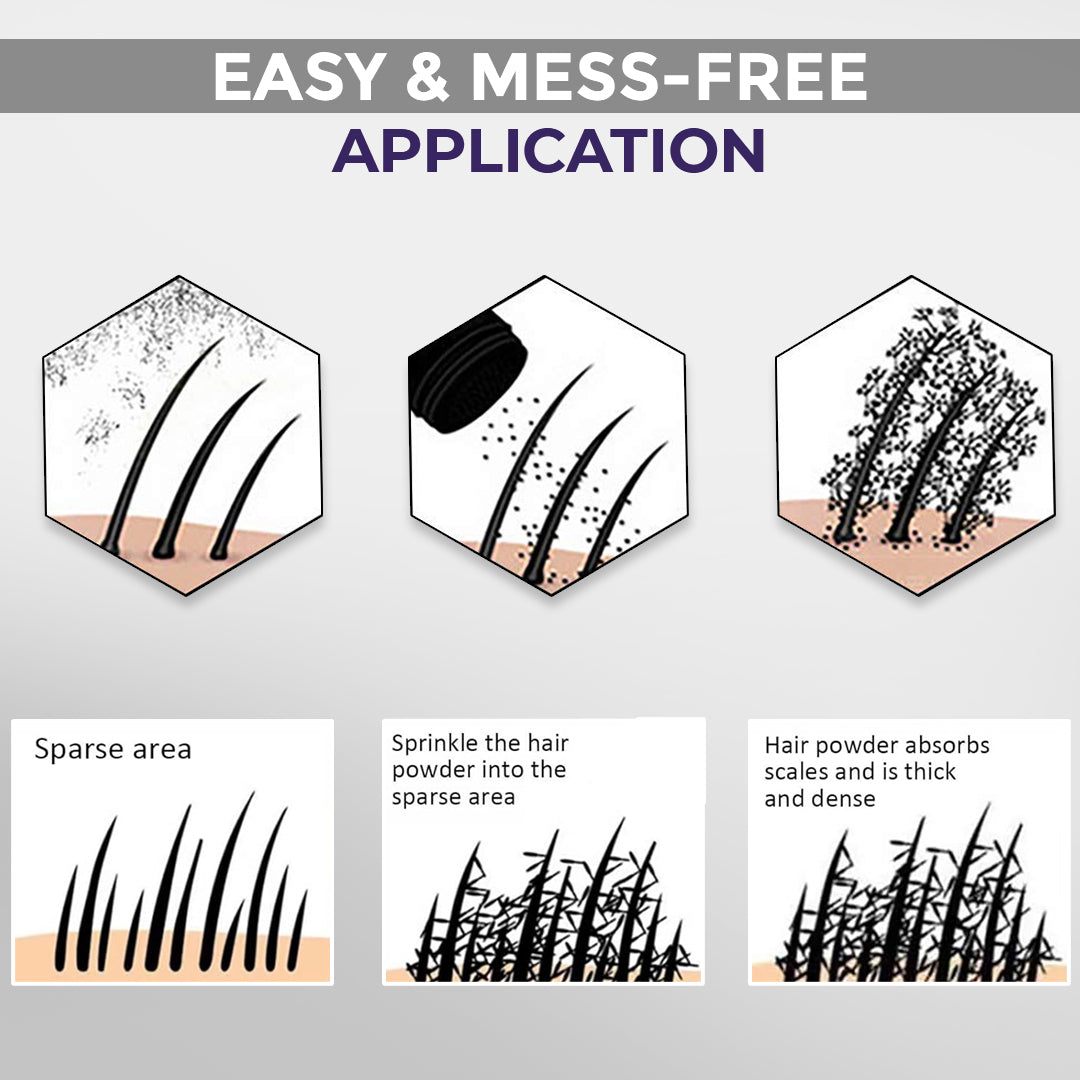 EASY & MESS-FREE
APPLICATION

Sparse area

Sprinkle the hair powder into the sparse area

Hair powder absorbs scales and is thick and dense