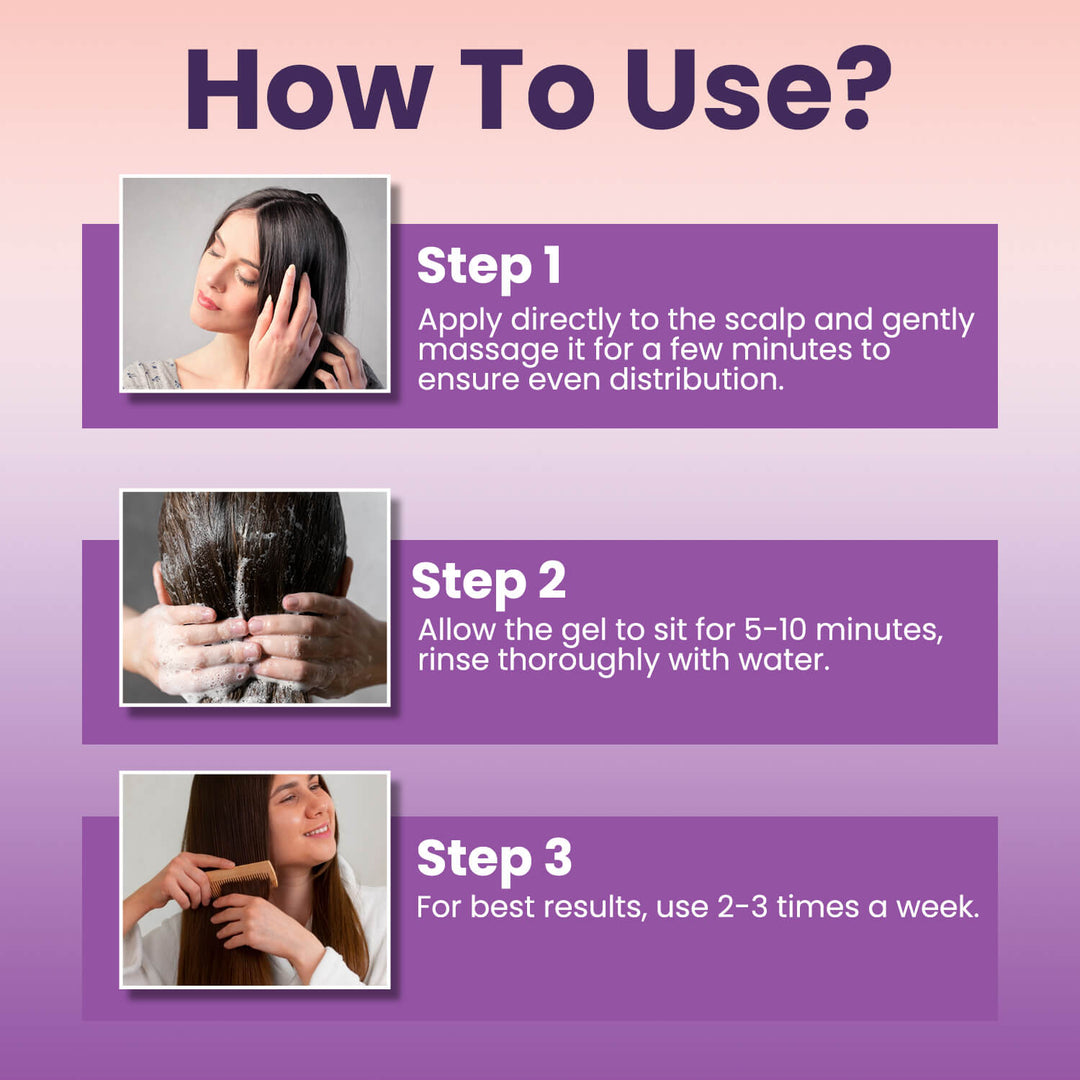 How To Use?

Step 1
Apply directly to the scalp and gently massage it for a few minutes to ensure even distribution.

Step 2
Allow the gel to sit for 5-10 minutes, rinse thoroughly with water.

Step 3
For best results, use 2-3 times a week.