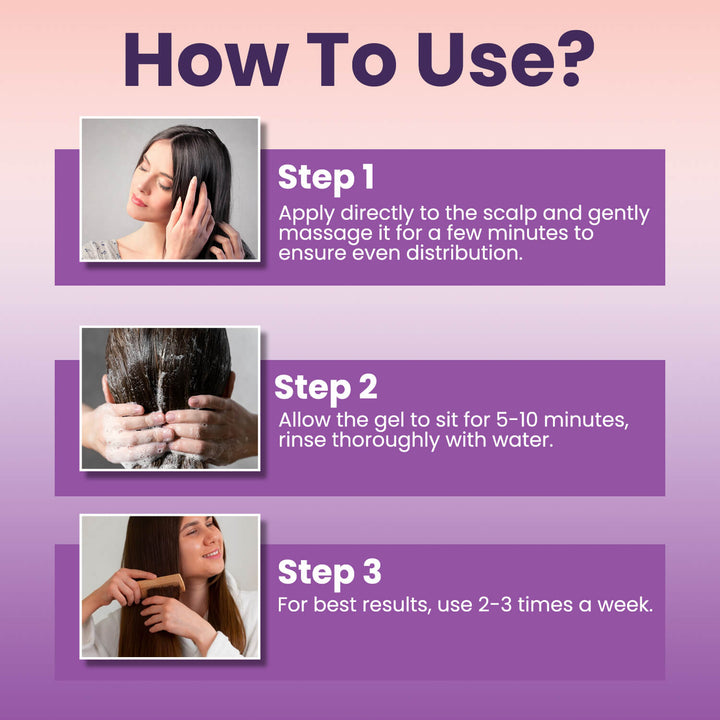 How To Use?

Step 1
Apply directly to the scalp and gently massage it for a few minutes to ensure even distribution.

Step 2
Allow the gel to sit for 5-10 minutes, rinse thoroughly with water.

Step 3
For best results, use 2-3 times a week.