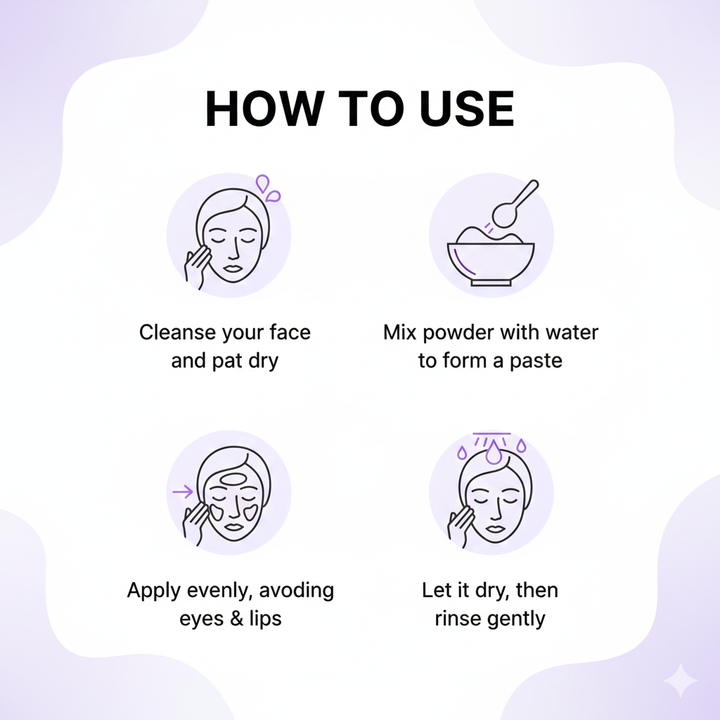 HOW TO USE

Cleanse your face and pat dry

Mix powder with water to form a paste

Apply evenly, avoding eyes & lips

Let it dry, then rinse gently