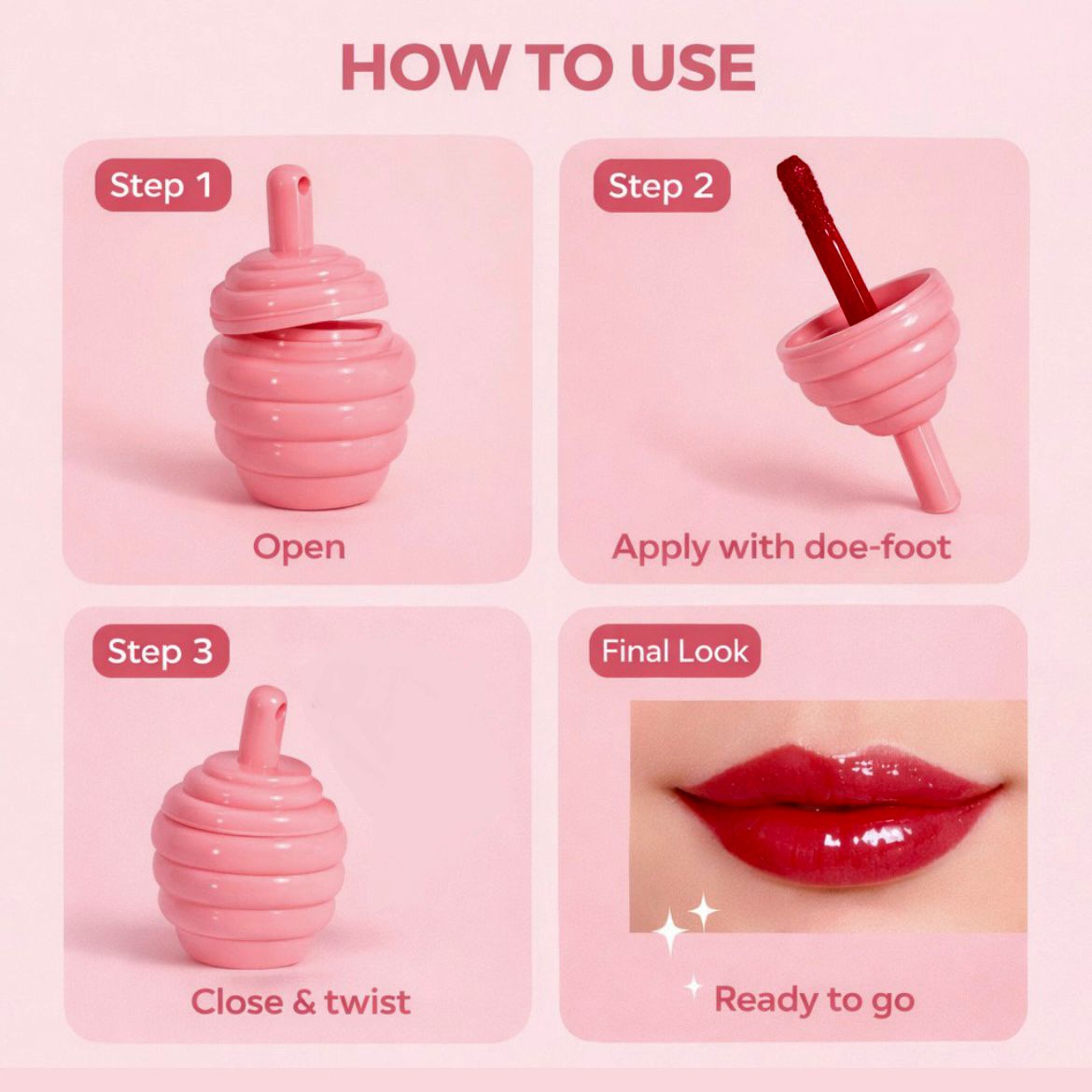 HOW TO USE

Step 1

Open

Step 2

Apply with doe-foot

Step 3

Close & twist

Final Look

Ready to go