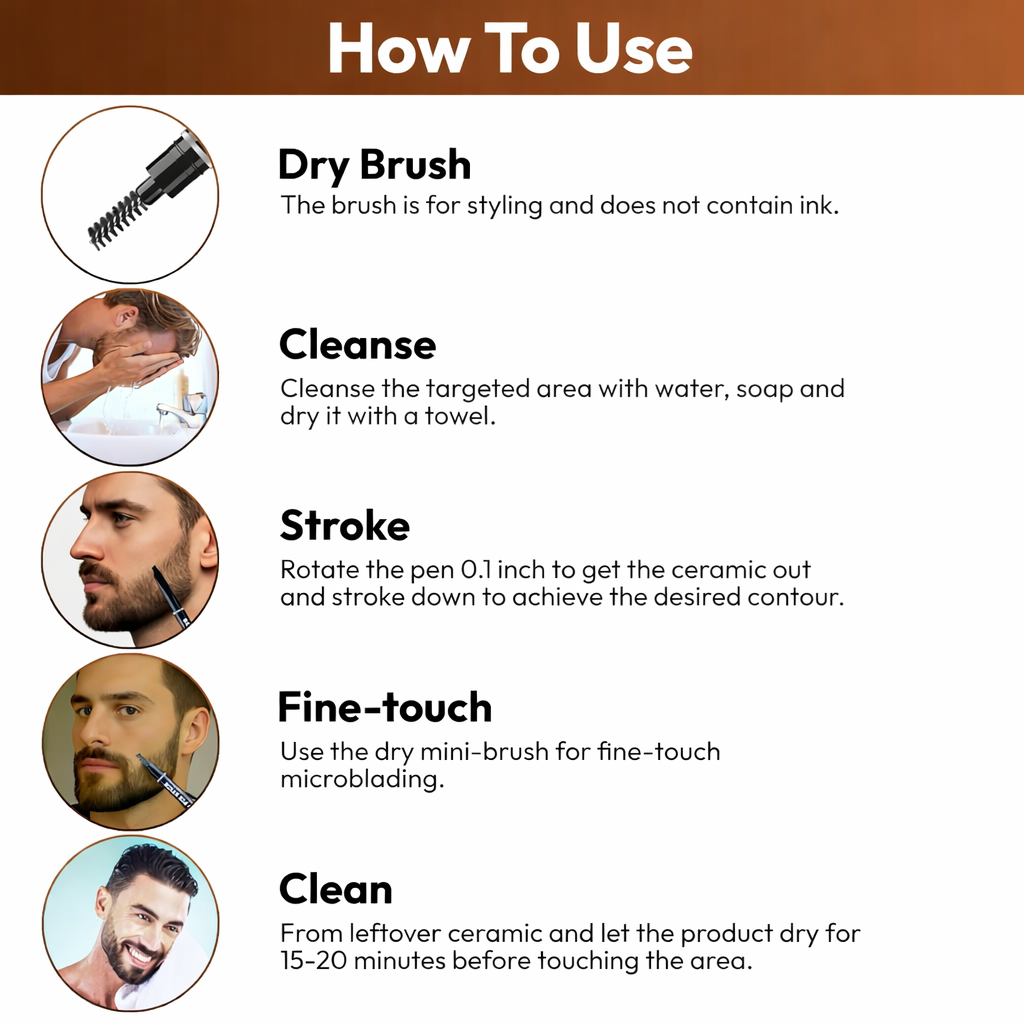 How To Use

Dry Brush
The brush is for styling and does not contain ink.

Cleanse
Cleanse the targeted area with water, soap and dry it with a towel.

Stroke
Rotate the pen 0.1 inch to get the ceramic out and stroke down to achieve the desired contour.

Fine-touch
Use the dry mini-brush for fine-touch microblading.

Clean
From leftover ceramic and let the product dry for 15-20 minutes before touching the area.