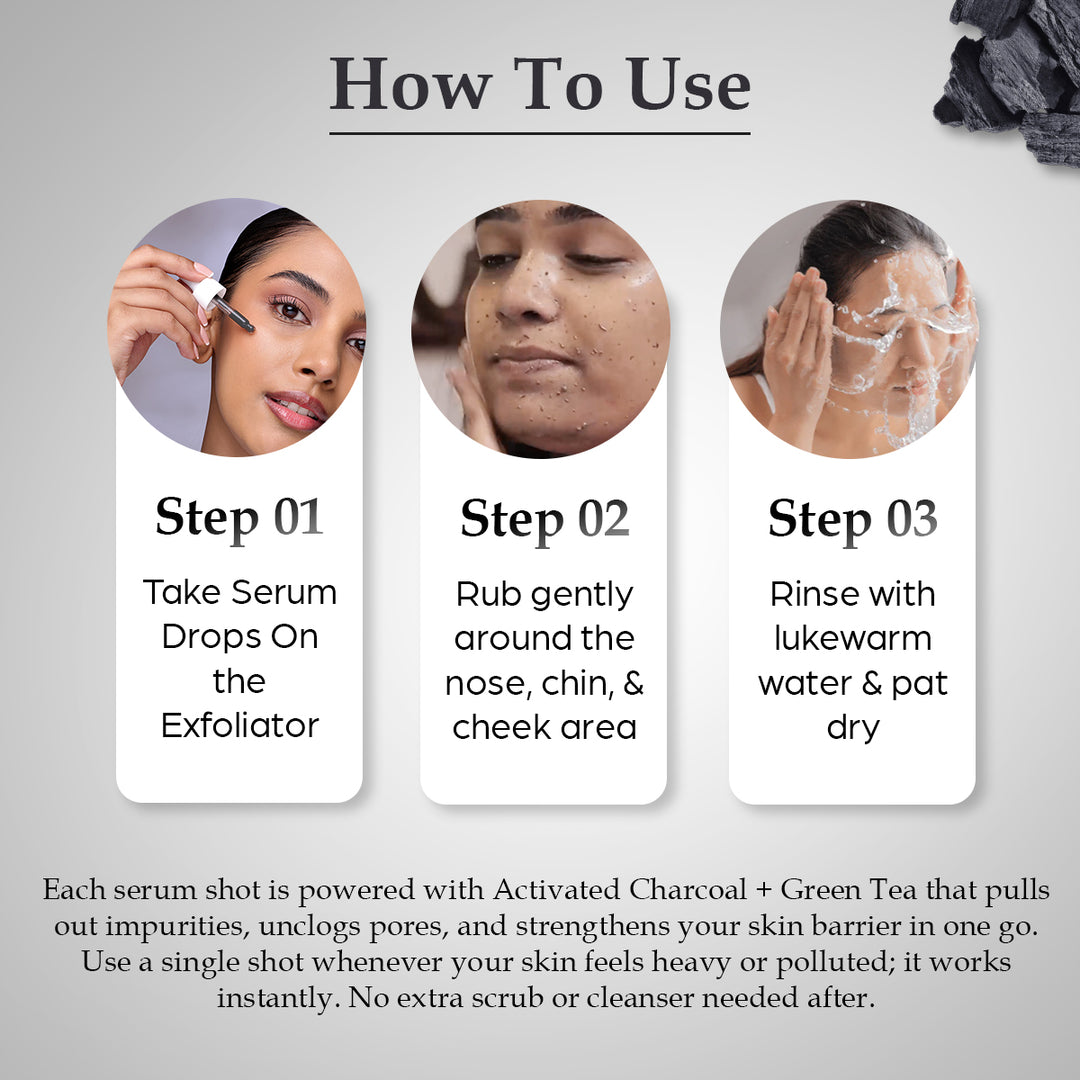 How To Use

Step 01
Take Serum Drops On the Exfoliator

Step 02
Rub gently around the nose, chin, & cheek area

Step 03
Rinse with lukewarm water & pat dry

Each serum shot is powered with Activated Charcoal + Green Tea that pulls out impurities, unclogs pores, and strengthens your skin barrier in one go. Use a single shot whenever your skin feels heavy or polluted; it works instantly. No extra scrub or cleanser needed after.