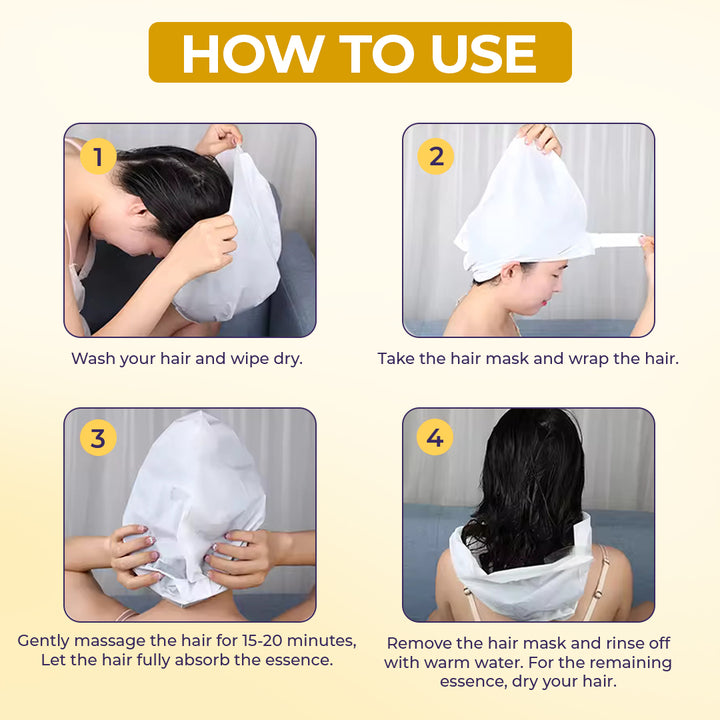 HOW TO USE

1

Wash your hair and wipe dry.

2

Take the hair mask and wrap the hair.

3

Gently massage the hair for 15-20 minutes, Let the hair fully absorb the essence.

4

Remove the hair mask and rinse off with warm water. For the remaining essence, dry your hair.