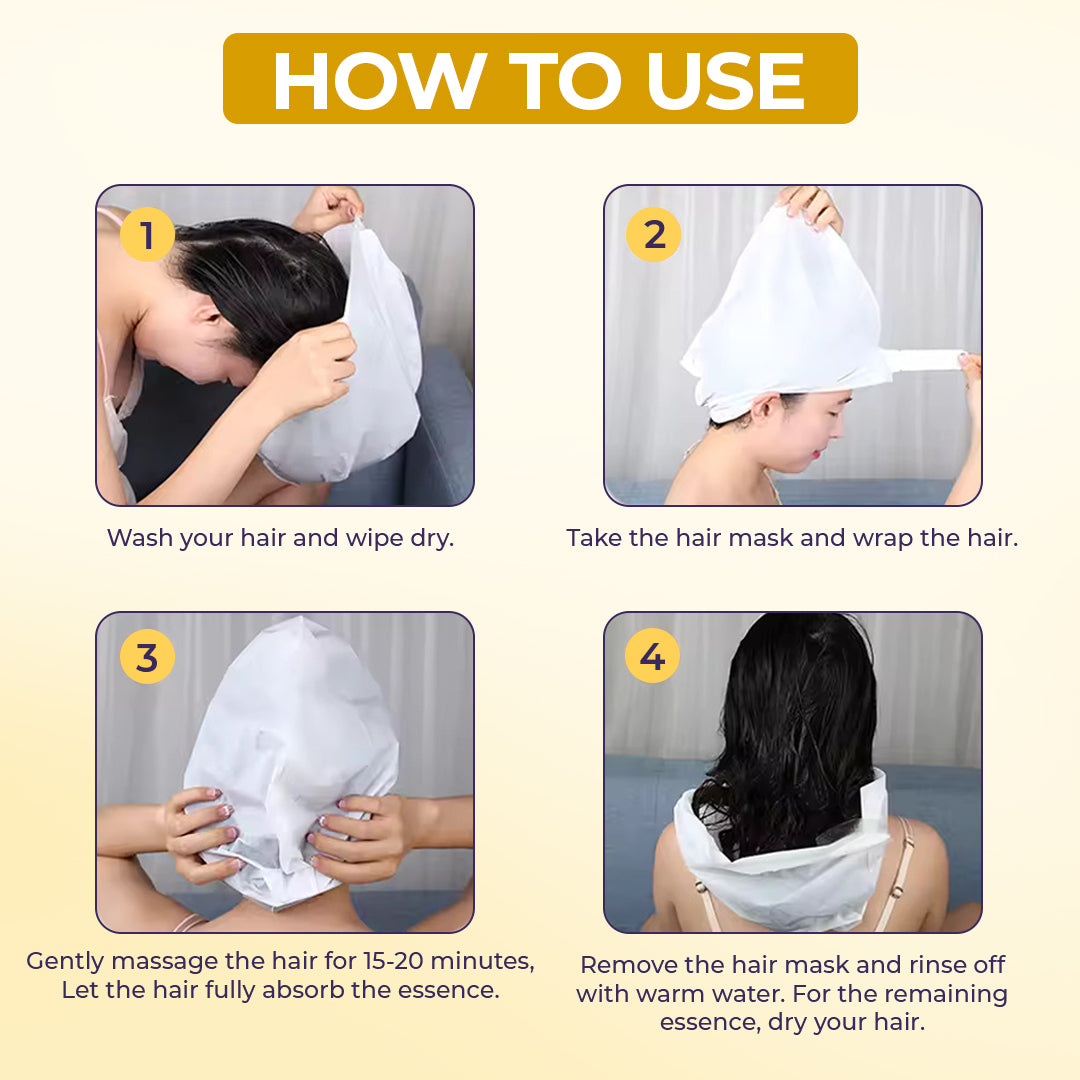 HOW TO USE

1

Wash your hair and wipe dry.

2

Take the hair mask and wrap the hair.

3

Gently massage the hair for 15-20 minutes, Let the hair fully absorb the essence.

4

Remove the hair mask and rinse off with warm water. For the remaining essence, dry your hair.