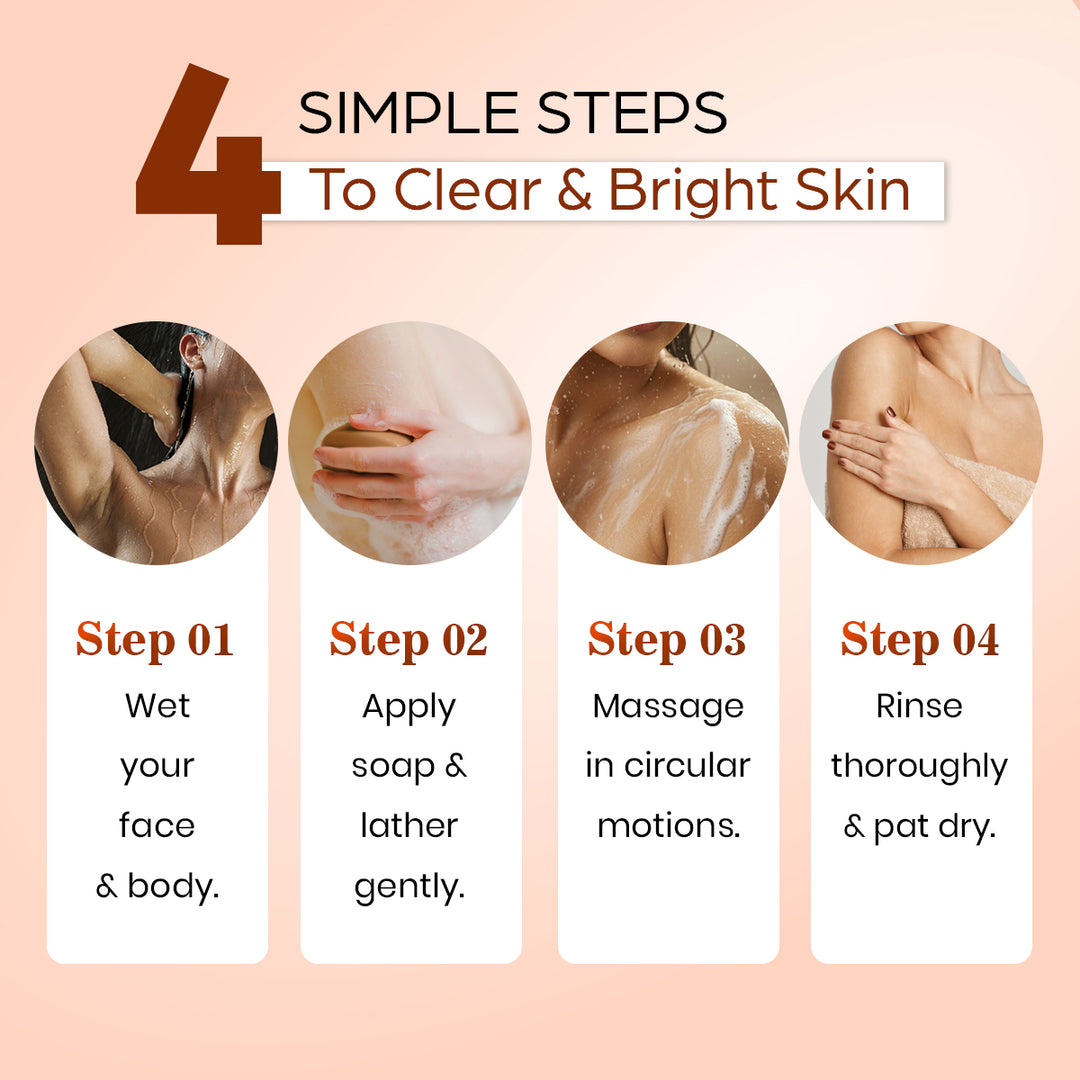 4 SIMPLE STEPS
To Clear & Bright Skin

Step 01
Wet your face & body.

Step 02
Apply soap & lather gently.

Step 03
Massage in circular motions.

Step 04
Rinse thoroughly & pat dry.