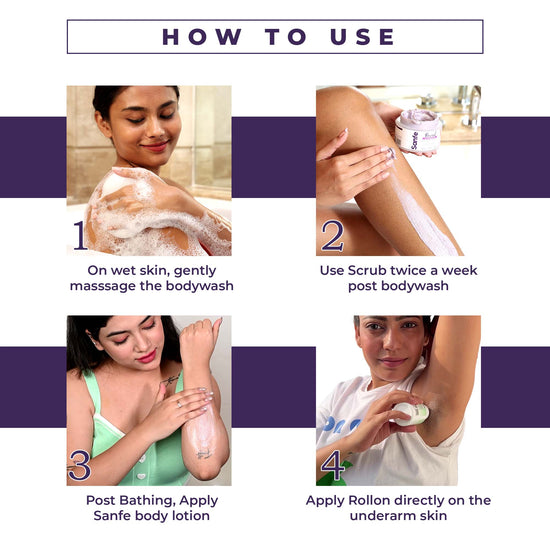 HOW TO USE

1
On wet skin, gently masssage the bodywash

Sanfe
2
Use Scrub twice a week post bodywash

3
Post Bathing, Apply Sanfe body lotion

4
Apply Rollon directly on the underarm skin