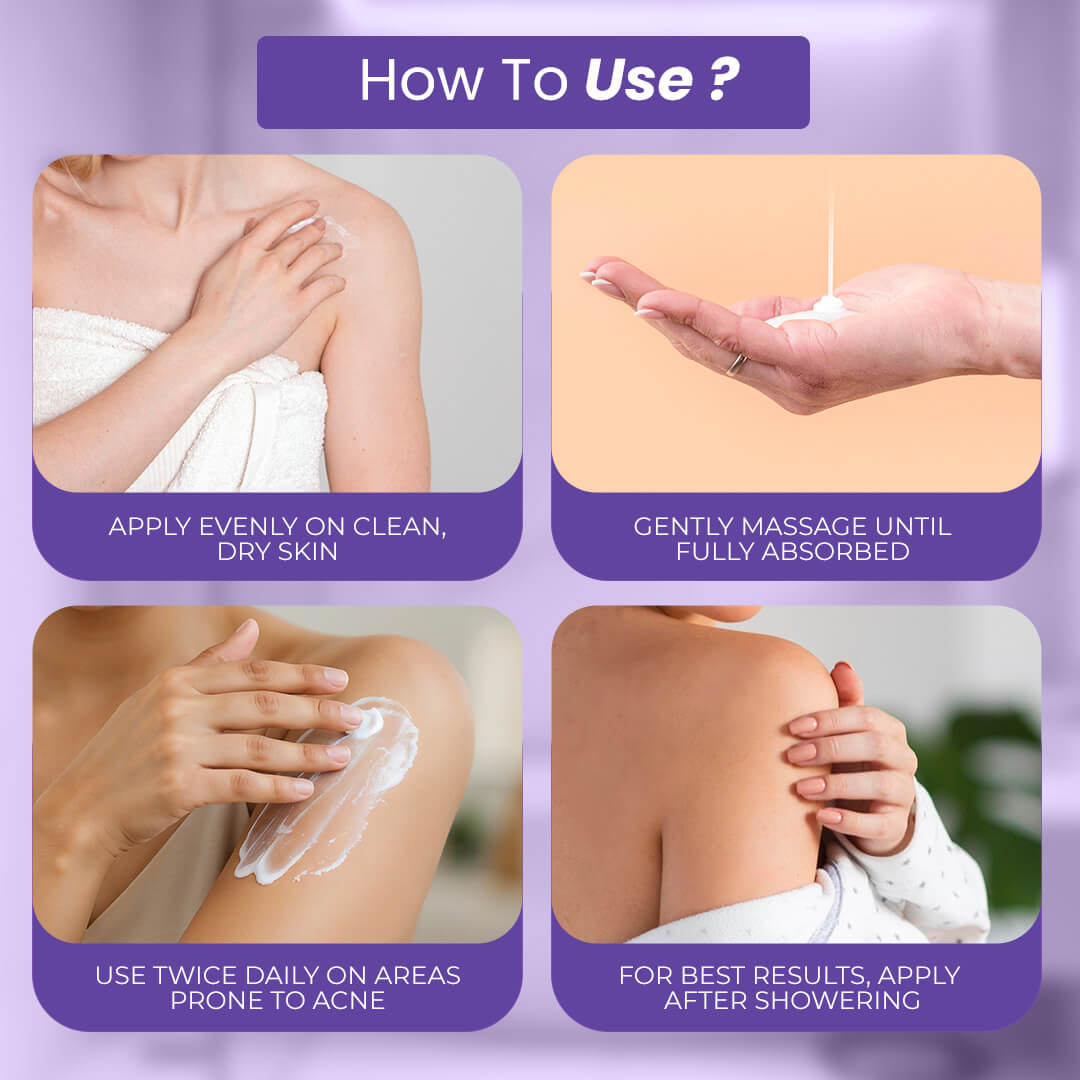 How To Use ?

APPLY EVENLY ON CLEAN, DRY SKIN

GENTLY MASSAGE UNTIL FULLY ABSORBED

USE TWICE DAILY ON AREAS PRONE TO ACNE

FOR BEST RESULTS, APPLY AFTER SHOWERING