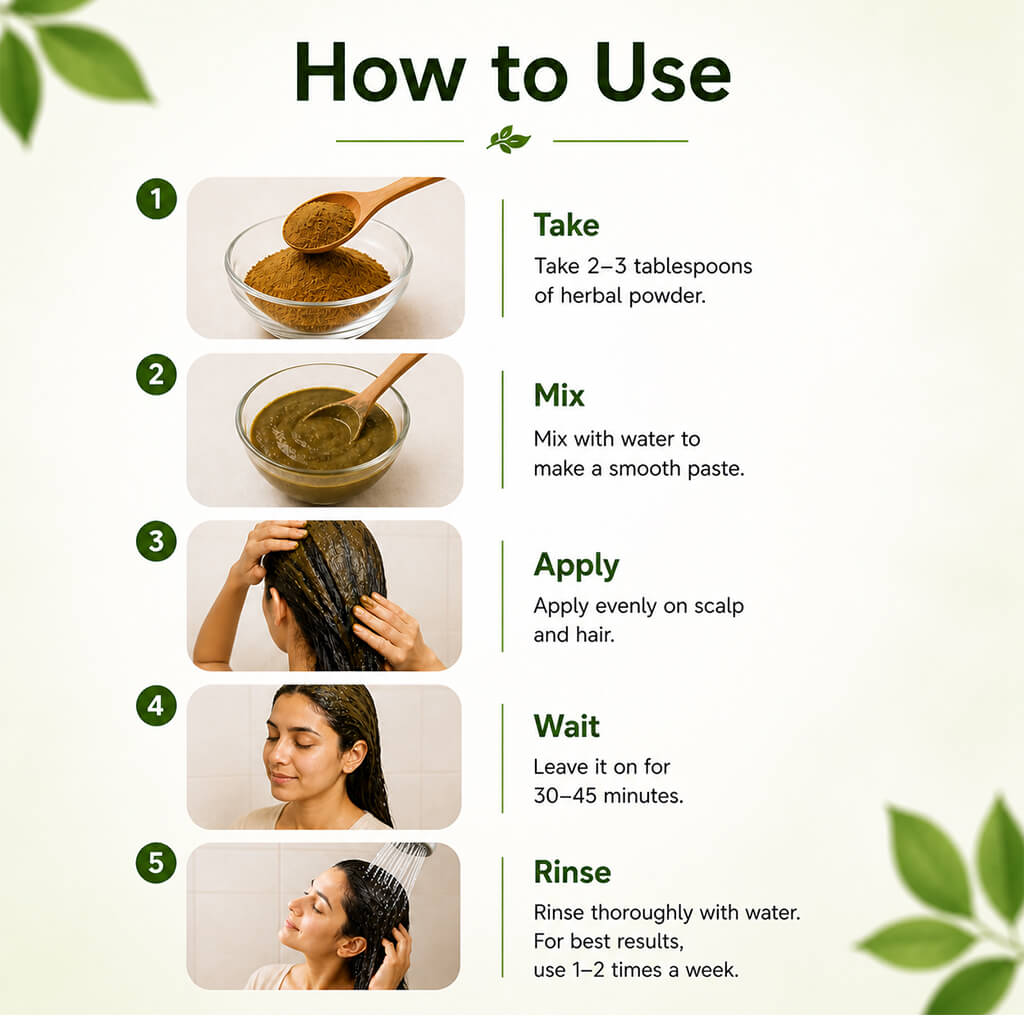 How to Use

1

Take

Take 2–3 tablespoons of herbal powder.

2

Mix

Mix with water to make a smooth paste.

3

Apply

Apply evenly on scalp and hair.

4

Wait

Leave it on for 30–45 minutes.

5

Rinse

Rinse thoroughly with water. For best results, use 1–2 times a week.