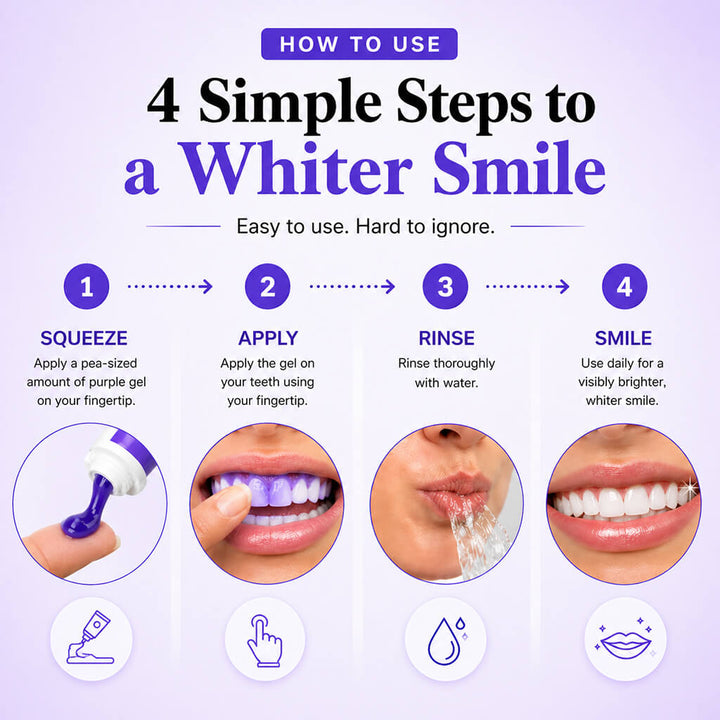 HOW TO USE

4 Simple Steps to a Whiter Smile

Easy to use. Hard to ignore.

1

SQUEEZE

Apply a pea-sized amount of purple gel on your fingertip.

2

APPLY

Apply the gel on your teeth using your fingertip.

3

RINSE

Rinse thoroughly with water.

4

SMILE

Use daily for a visibly brighter, whiter smile.