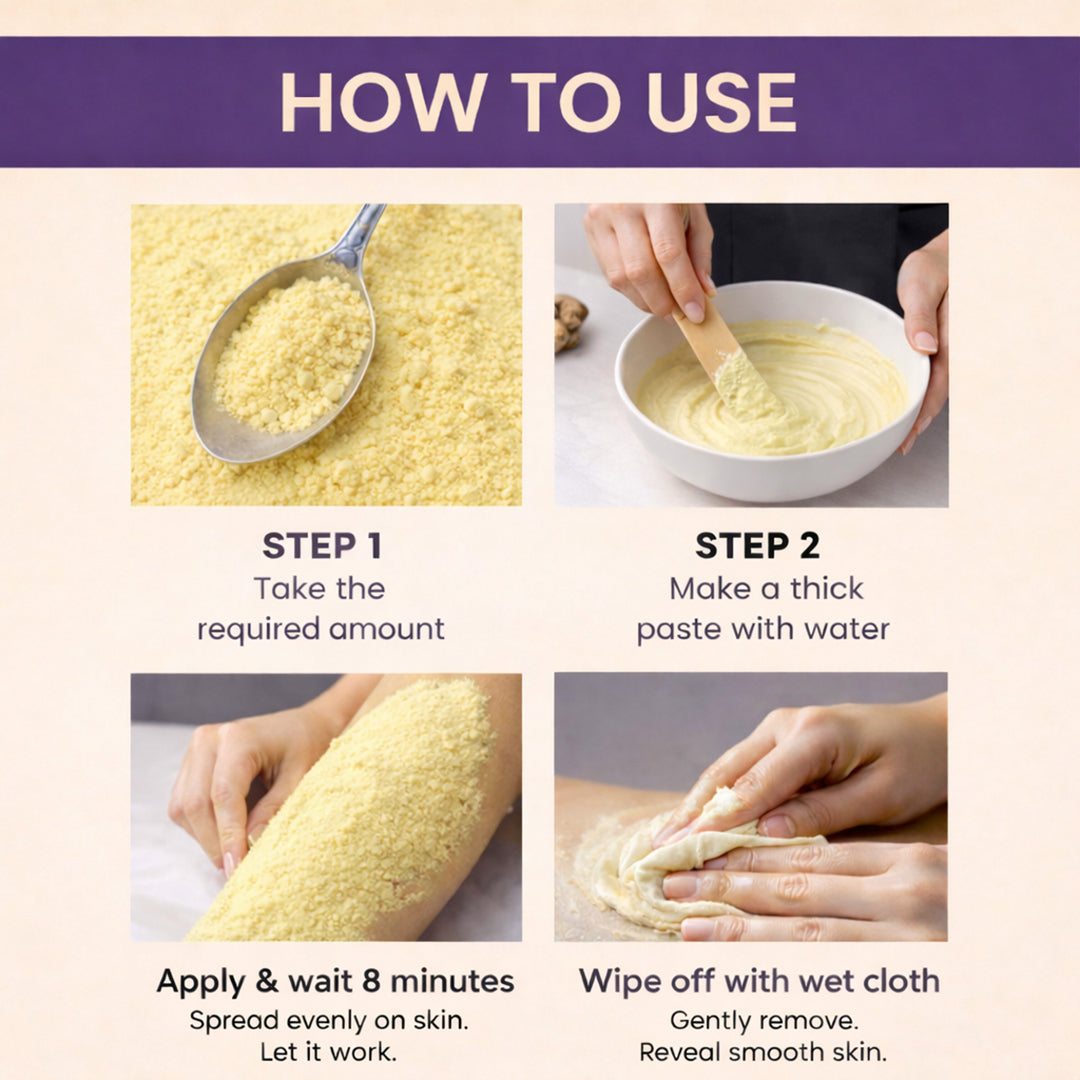 HOW TO USE

STEP 1
Take the required amount

STEP 2
Make a thick paste with water

Apply & wait 8 minutes
Spread evenly on skin.
Let it work.

Wipe off with wet cloth
Gently remove.
Reveal smooth skin.