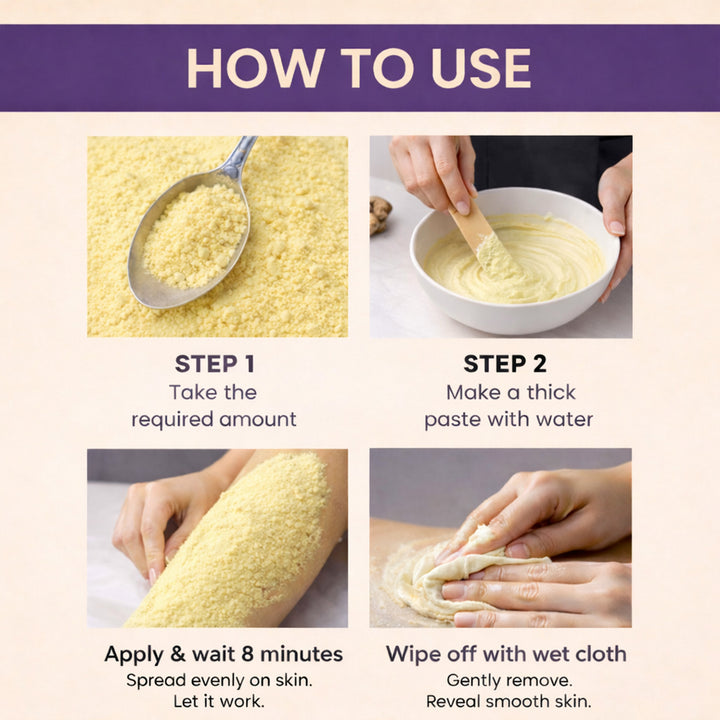 HOW TO USE

STEP 1
Take the required amount

STEP 2
Make a thick paste with water

Apply & wait 8 minutes
Spread evenly on skin.
Let it work.

Wipe off with wet cloth
Gently remove.
Reveal smooth skin.