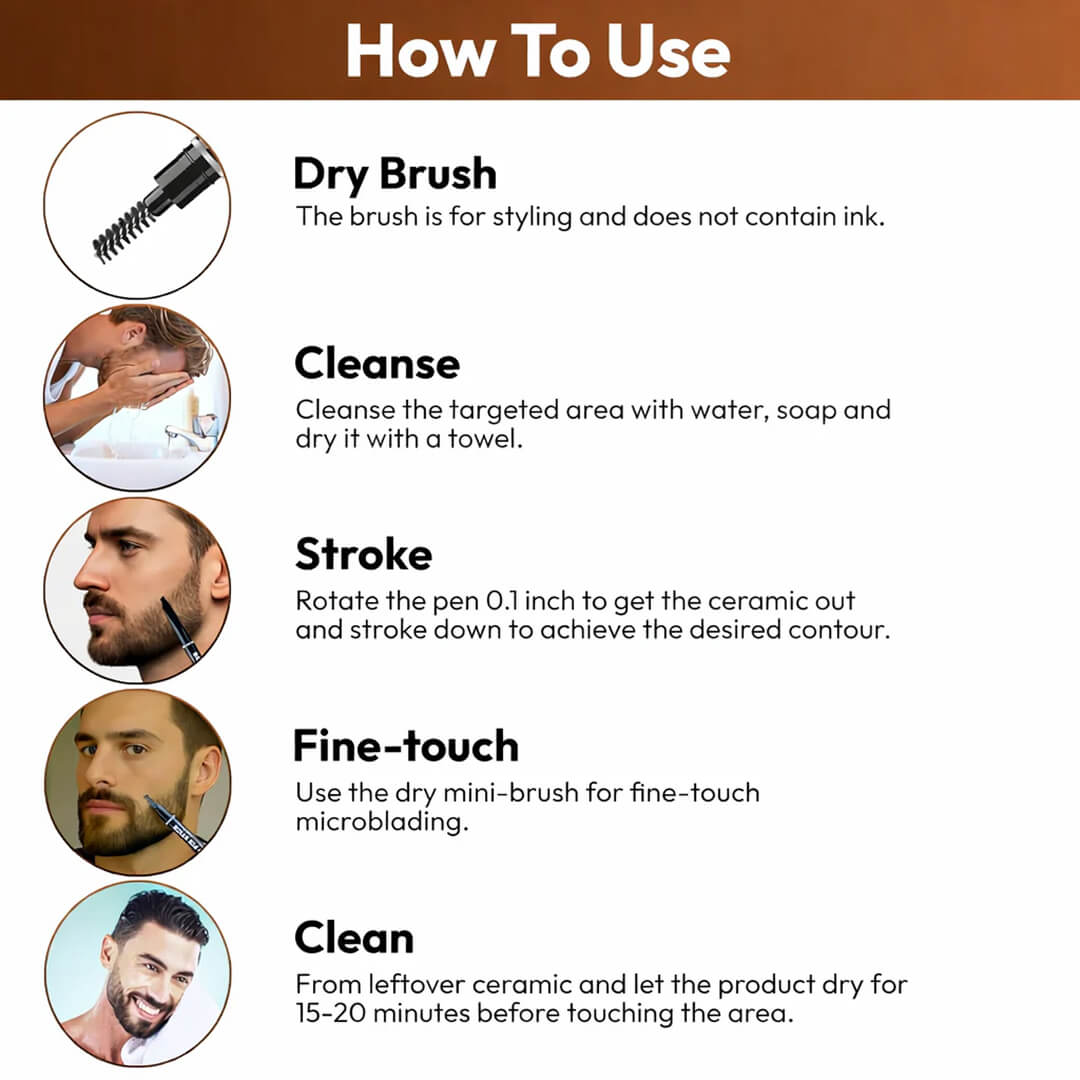 How To Use

Dry Brush
The brush is for styling and does not contain ink.

Cleanse
Cleanse the targeted area with water, soap and dry it with a towel.

Stroke
Rotate the pen 0.1 inch to get the ceramic out and stroke down to achieve the desired contour.

Fine-touch
Use the dry mini-brush for fine-touch microblading.

Clean
From leftover ceramic and let the product dry for 15-20 minutes before touching the area.