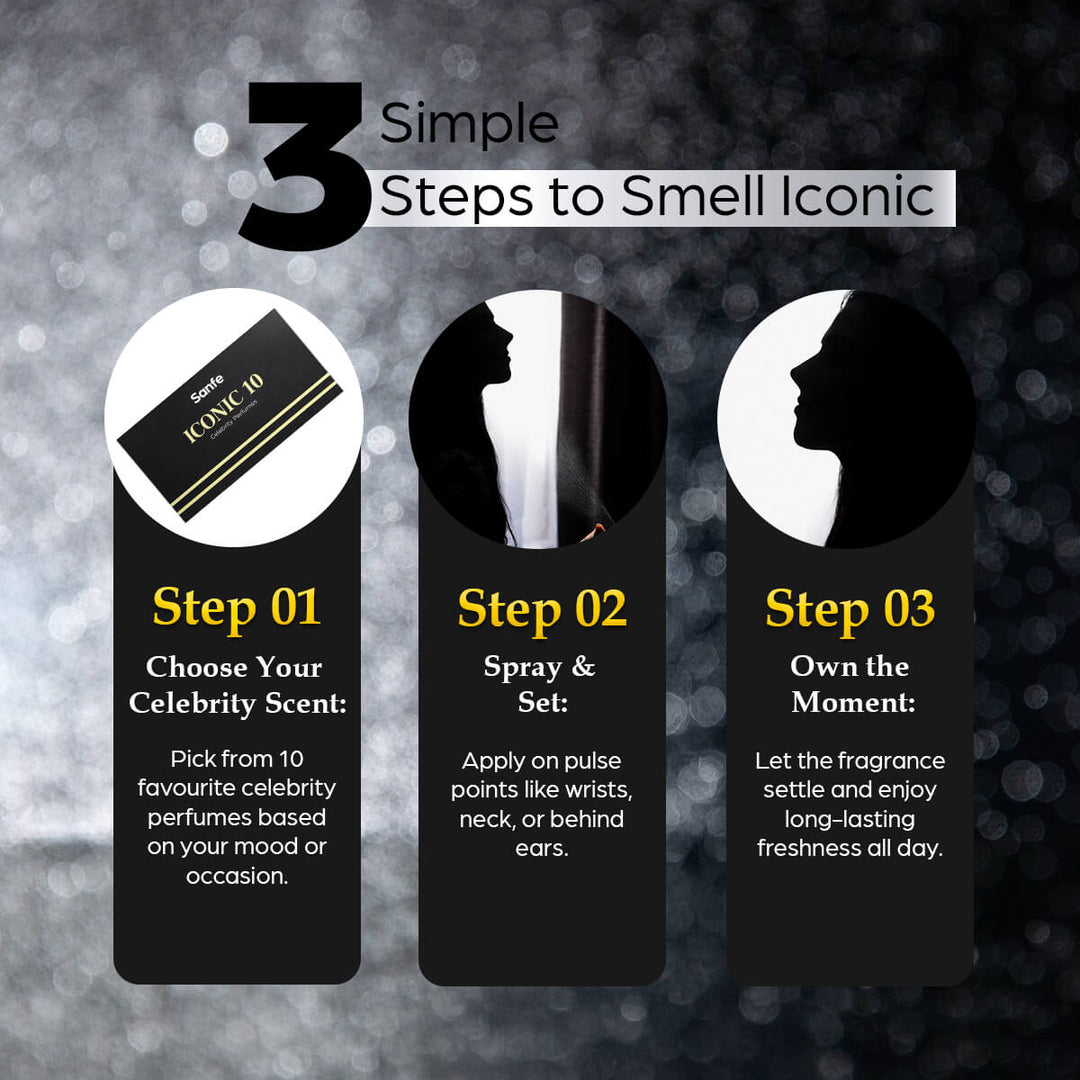 3 Simple
Steps to Smell Iconic

Sanfe
ICONIC 10
Celebrity Perfumes

Step 01
Choose Your Celebrity Scent:
Pick from 10 favourite celebrity perfumes based on your mood or occasion.

Step 02
Spray & Set:
Apply on pulse points like wrists, neck, or behind ears.

Step 03
Own the Moment:
Let the fragrance settle and enjoy long-lasting freshness all day.