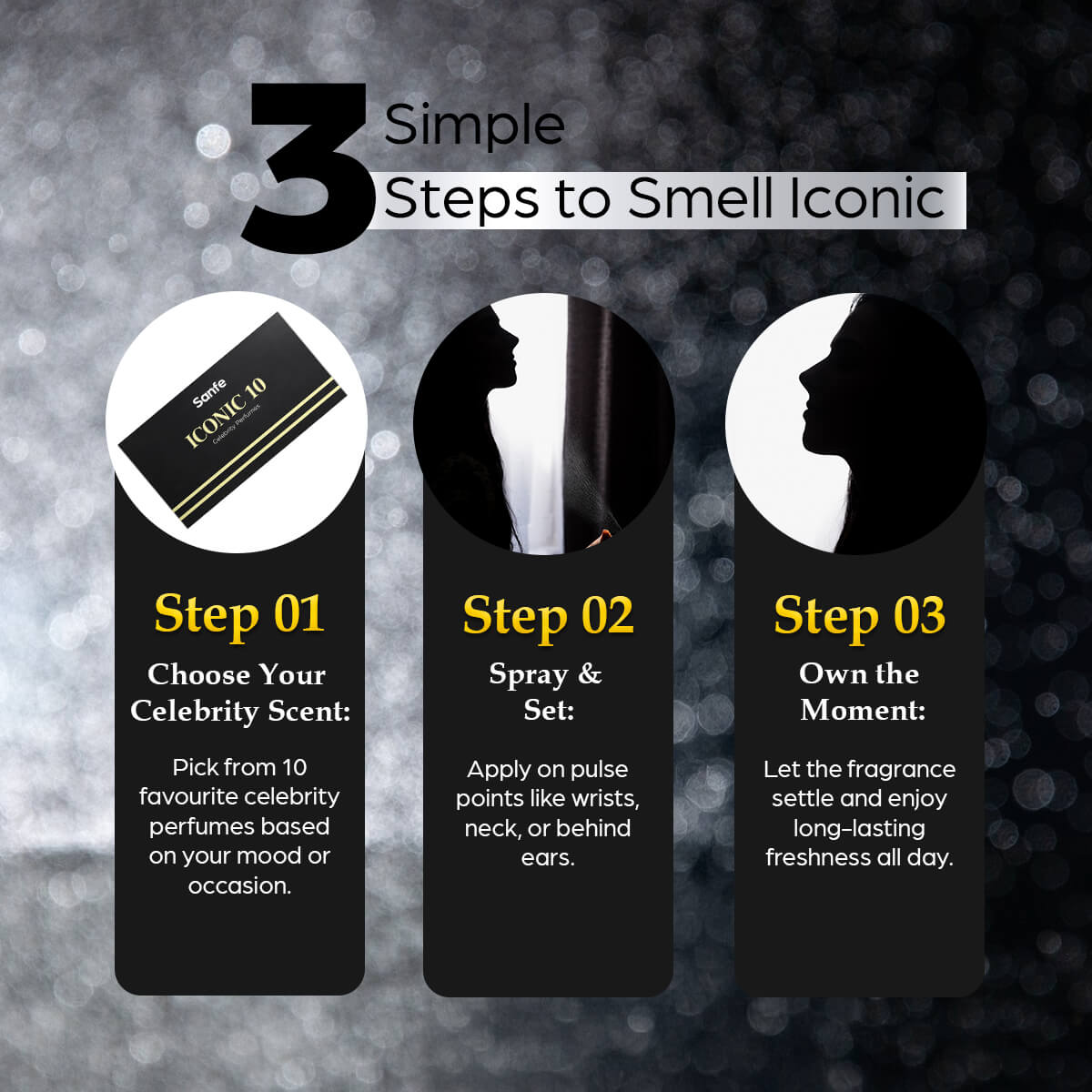 3 Simple
Steps to Smell Iconic

Sanfe
ICONIC 10
Celebrity Perfumes

Step 01
Choose Your Celebrity Scent:

Pick from 10 favourite celebrity perfumes based on your mood or occasion.

Step 02
Spray & Set:

Apply on pulse points like wrists, neck, or behind ears.

Step 03
Own the Moment:

Let the fragrance settle and enjoy long-lasting freshness all day.