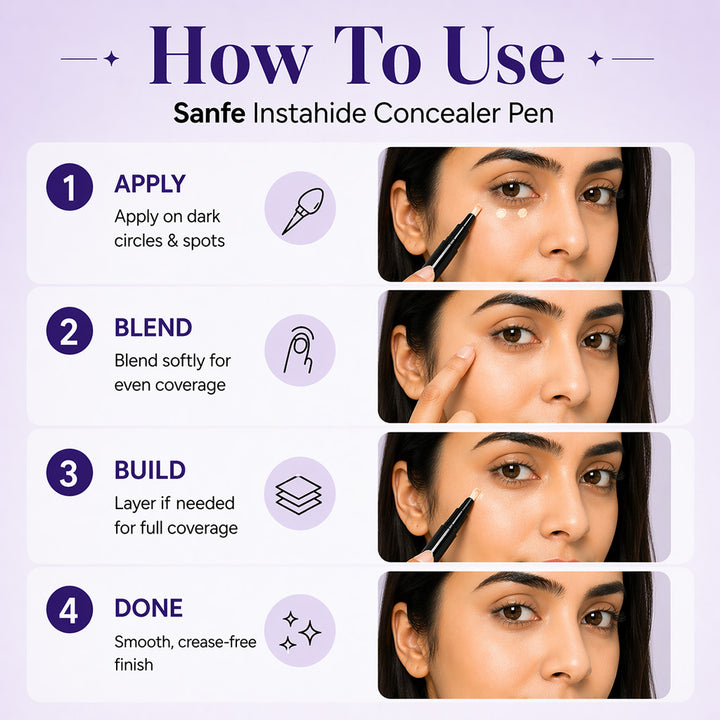 How To Use

Sanfe Instahide Concealer Pen

1 APPLY
Apply on dark circles & spots

2 BLEND
Blend softly for even coverage

3 BUILD
Layer if needed for full coverage

4 DONE
Smooth, crease-free finish