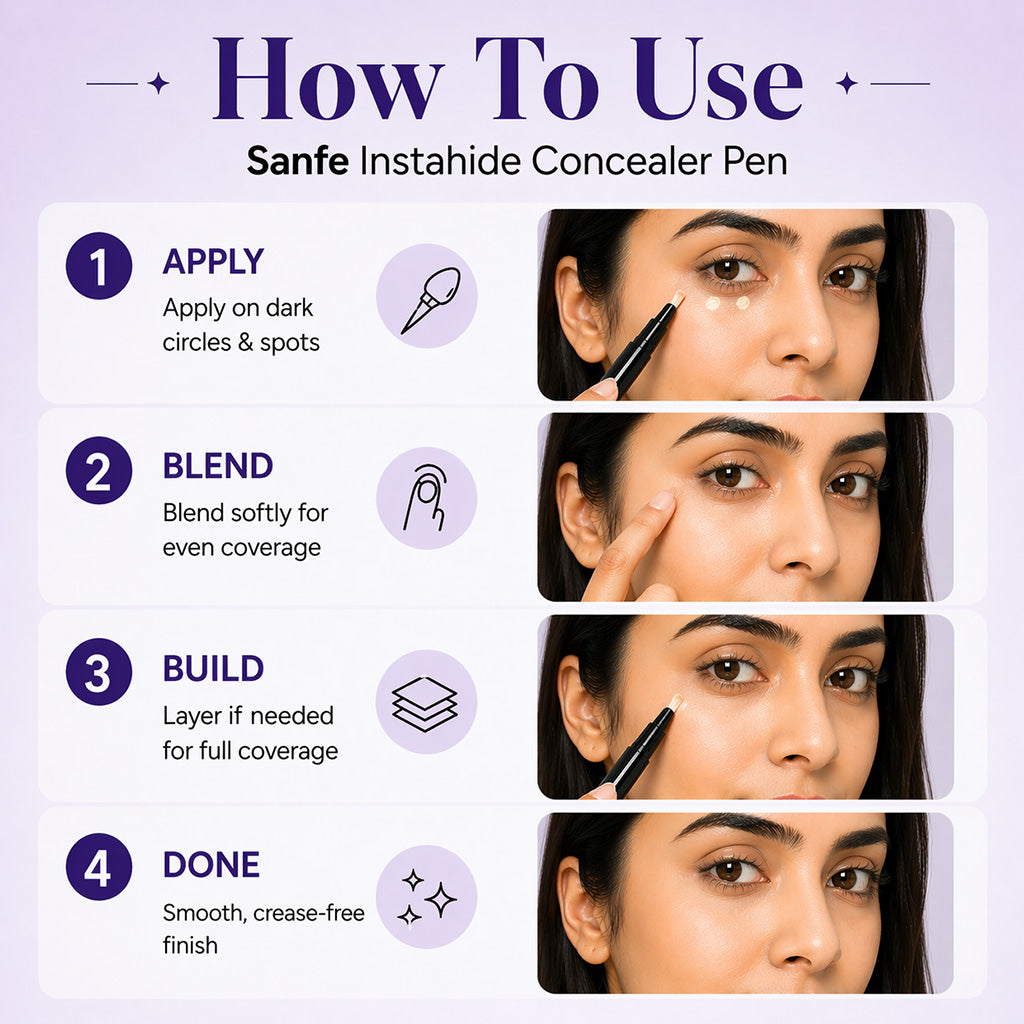 How To Use

Sanfe Instahide Concealer Pen

1 APPLY
Apply on dark circles & spots

2 BLEND
Blend softly for even coverage

3 BUILD
Layer if needed for full coverage

4 DONE
Smooth, crease-free finish