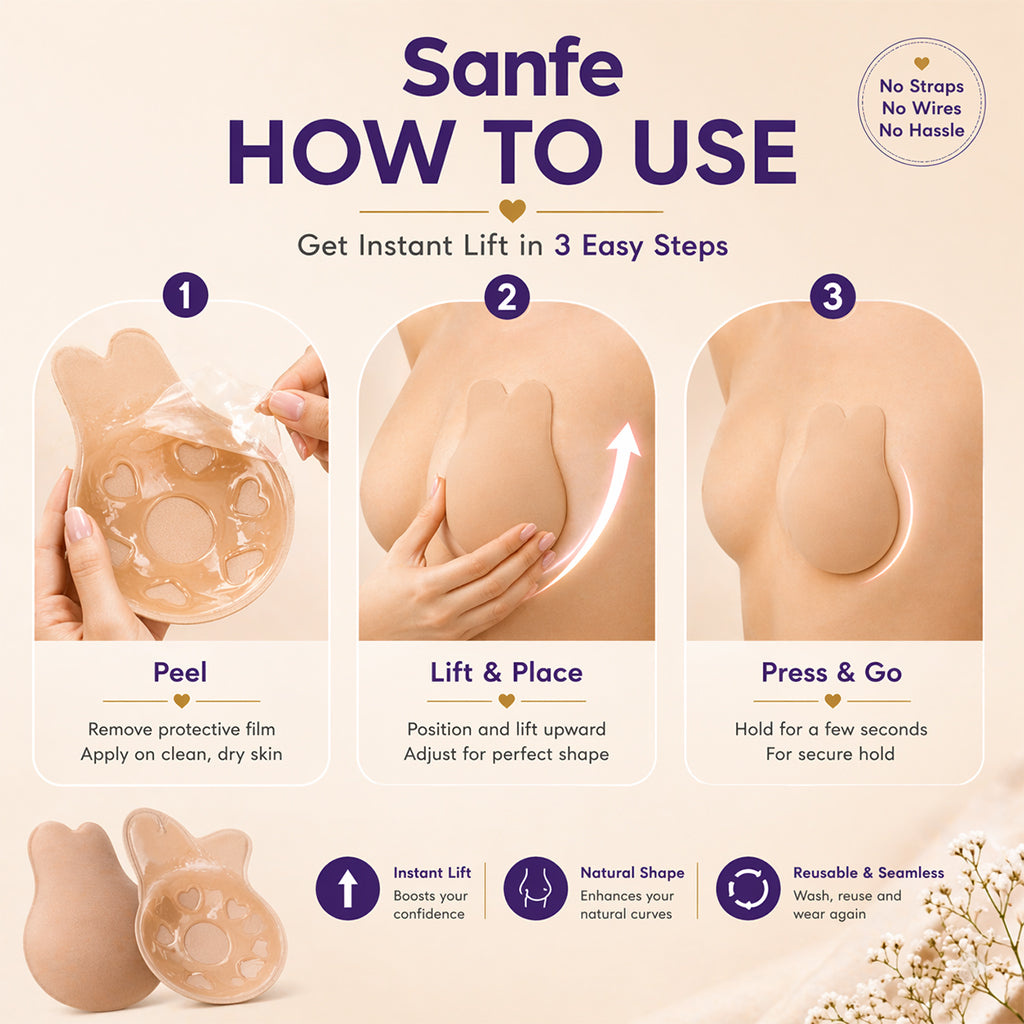 Sanfe
HOW TO USE

No Straps
No Wires
No Hassle

Get Instant Lift in 3 Easy Steps

1

Peel

Remove protective film
Apply on clean, dry skin

2

Lift & Place

Position and lift upward
Adjust for perfect shape

3

Press & Go

Hold for a few seconds
For secure hold

Instant Lift
Boosts your confidence

Natural Shape
Enhances your natural curves

Reusable & Seamless
Wash, reuse and wear again